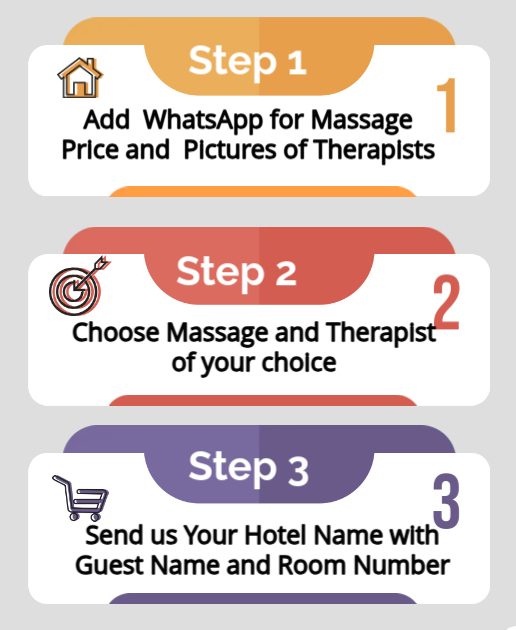 Step 1

1

Add WhatsApp for Massage Price and Pictures of Therapists

Step 2

2

Choose Massage and Therapist of your choice

Step 3

3

Send us Your Hotel Name with Guest Name and Room Number